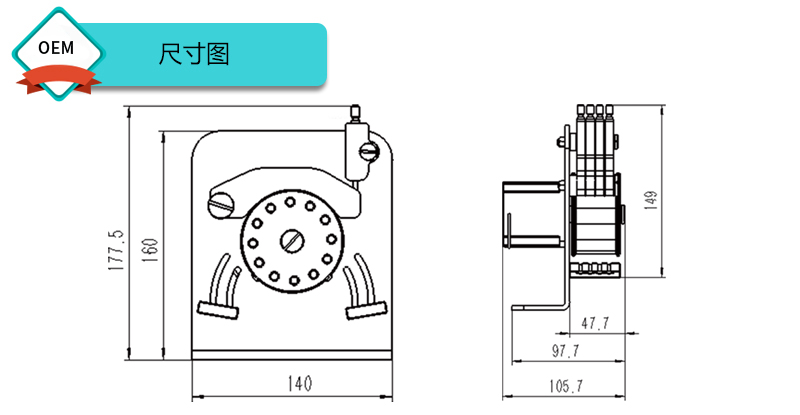 OEM
尺寸图

177.5
160
140

149
47.7
97.7
105.7